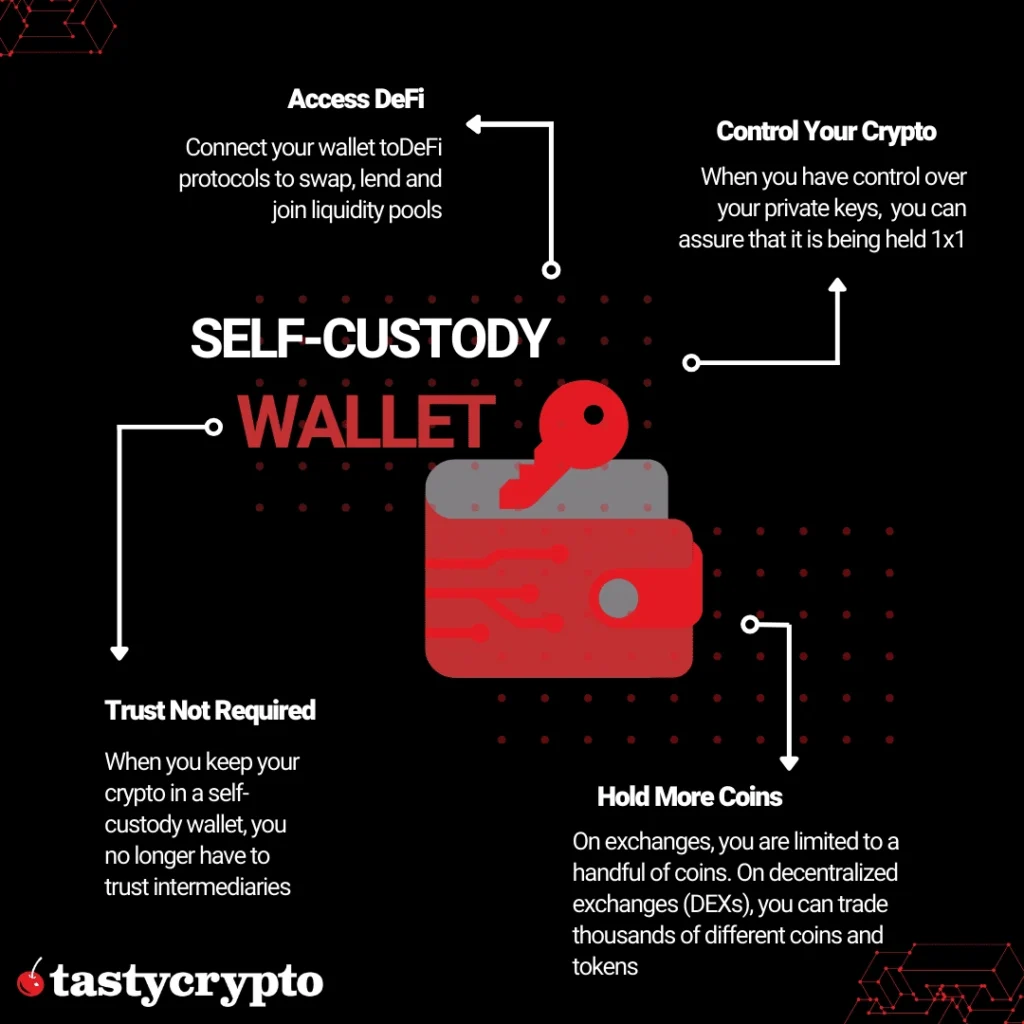 Access DeFi

Connect your wallet toDeFi protocols to swap, lend and join liquidity pools

Control Your Crypto

When you have control over your private keys, you can assure that it is being held 1x1

SELF-CUSTODY

WALLET

Trust Not Required

When you keep your crypto in a self-custody wallet, you no longer have to trust intermediaries

Hold More Coins

On exchanges, you are limited to a handful of coins. On decentralized exchanges (DEXs), you can trade thousands of different coins and tokens

tastycrypto