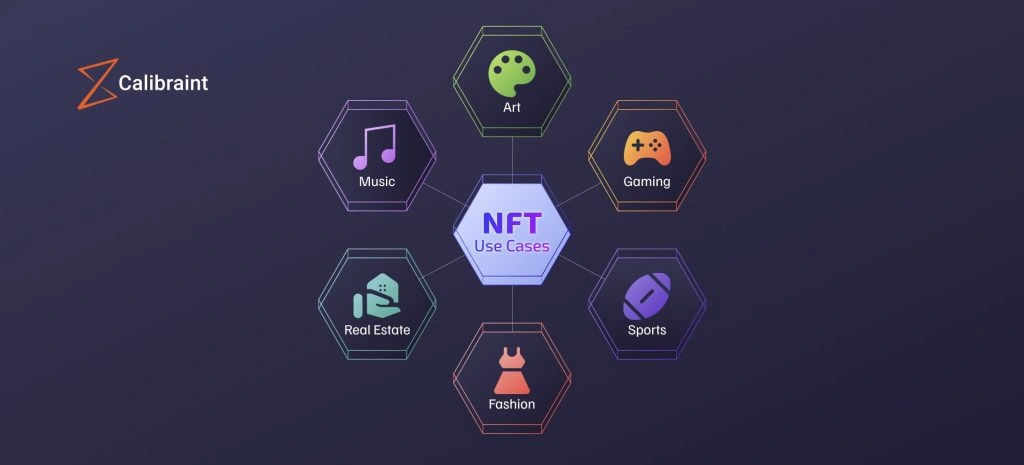 Calibraint

Art

Music

Gaming

NFT
Use Cases

Real Estate

Sports

Fashion